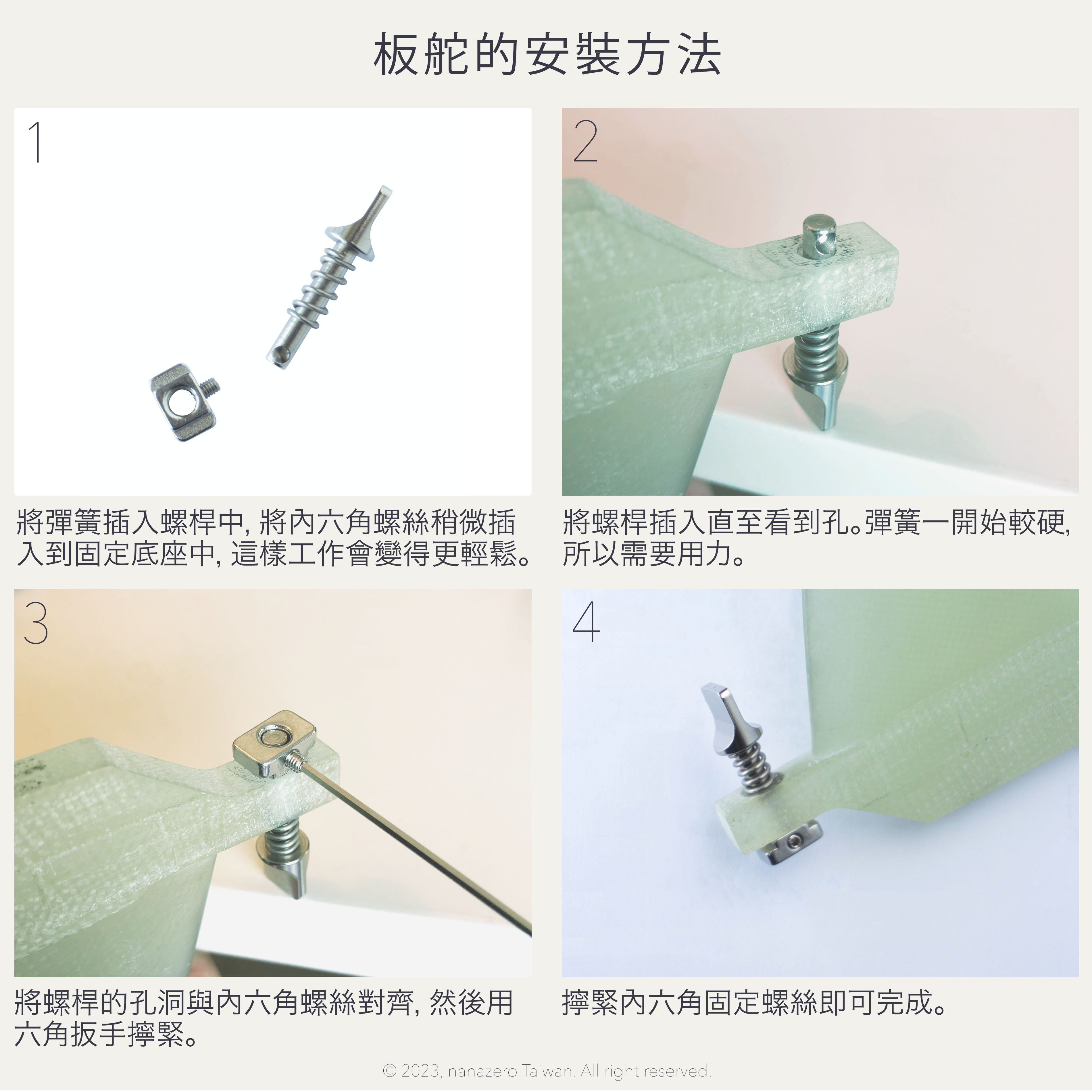 板舵的安裝方法

1

將彈簧插入螺桿中, 將內六角螺絲稍微插入到固定底座中, 這樣工作會變得更輕鬆。

2

將螺桿插入直至看到孔。彈簧一開始較硬, 所以需要用力。

3

將螺桿的孔洞與內六角螺絲對齊, 然後用六角扳手擰緊。

4

擰緊內六角固定螺絲即可完成。

© 2023, nanazero Taiwan. All right reserved.